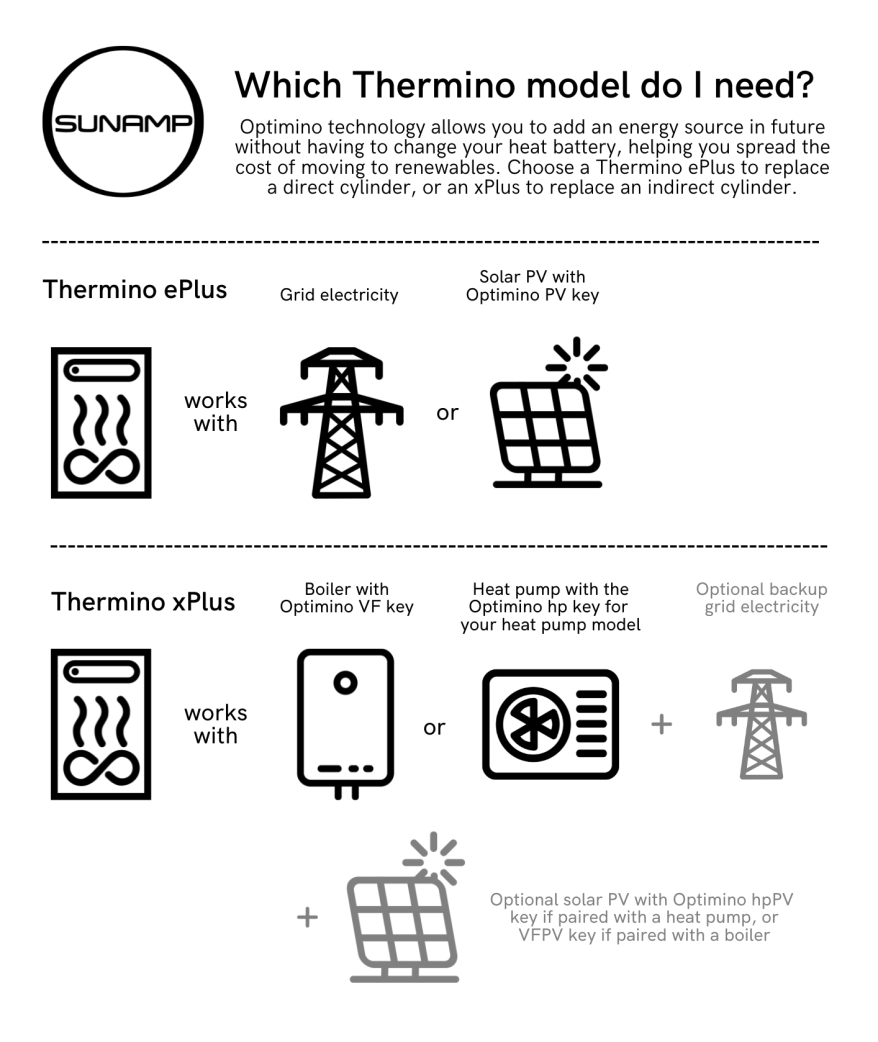 SUNAMP

Which Thermino model do I need?

Optimino technology allows you to add an energy source in future without having to change your heat battery, helping you spread the cost of moving to renewables. Choose a Thermino ePlus to replace a direct cylinder, or an xPlus to replace an indirect cylinder.

Thermino ePlus

works with

Grid electricity

or

Solar PV with Optimino PV key

Thermino xPlus

works with

Boiler with Optimino VF key

or

Heat pump with the Optimino hp key for your heat pump model

+

Optional backup grid electricity

+

Optional solar PV with Optimino hpPV key if paired with a heat pump, or VFPV key if paired with a boiler